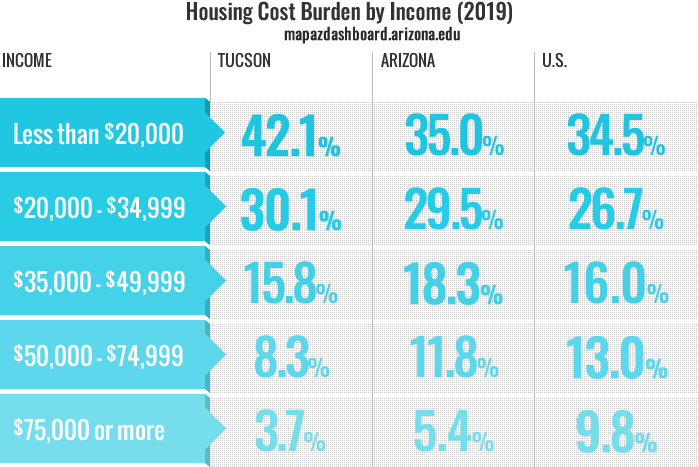 Housing Cost Burden by Income (2019)
mapazdashboard.arizona.edu

| INCOME | TUCSON | ARIZONA | U.S. |
|---|---|---|---|
| Less than \$20,000 | 42.1% | 35.0% | 34.5% |
| \$20,000 - \$34,999 | 30.1% | 29.5% | 26.7% |
| \$35,000 - \$49,999 | 15.8% | 18.3% | 16.0% |
| \$50,000 - \$74,999 | 8.3% | 11.8% | 13.0% |
| \$75,000 or more | 3.7% | 5.4% | 9.8% |